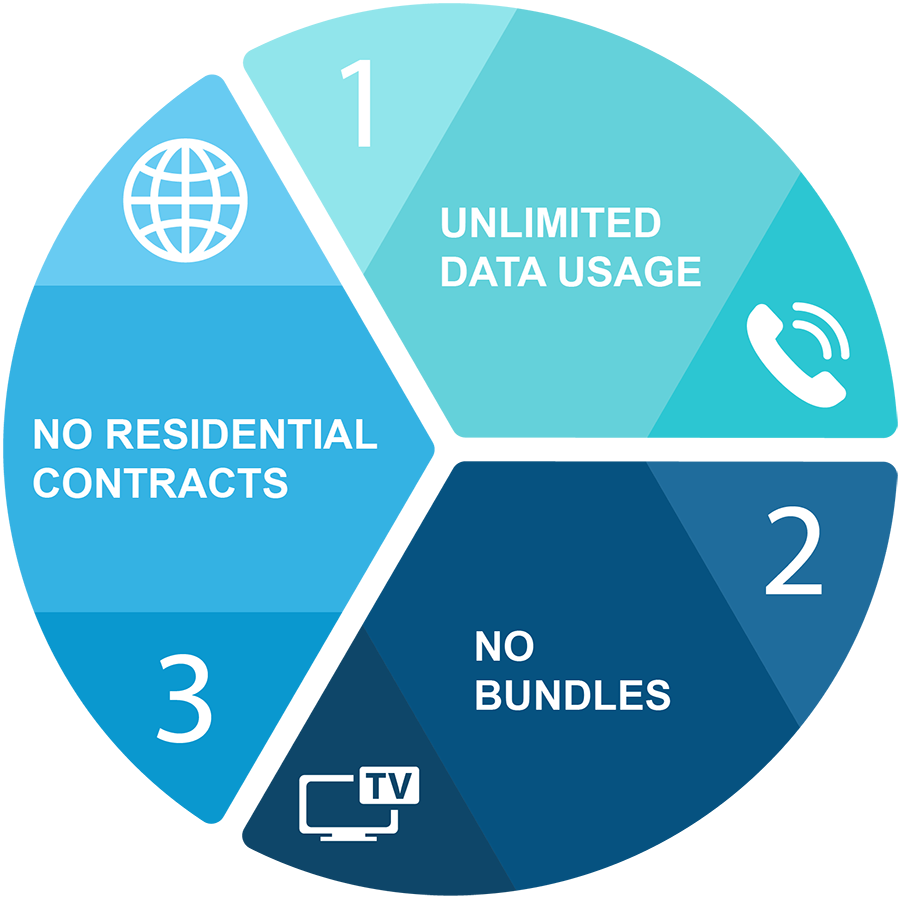 1

UNLIMITED DATA USAGE

2

NO BUNDLES

TV

3

NO RESIDENTIAL CONTRACTS